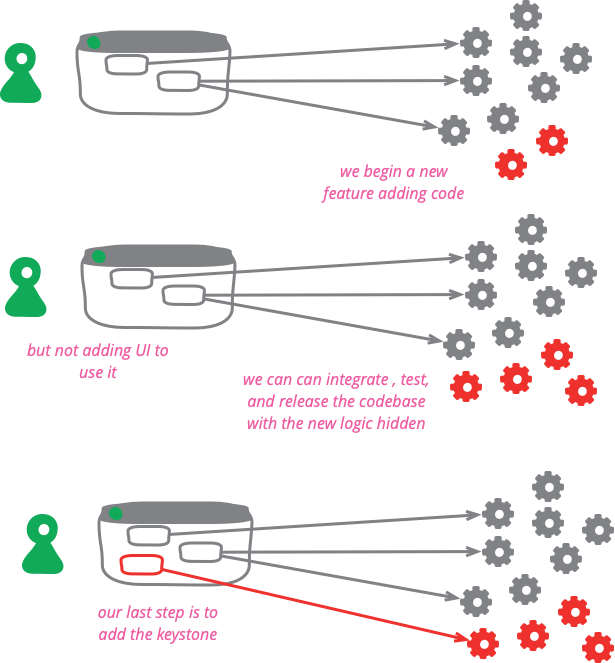 we begin a new feature adding code

but not adding UI to use it

we can can integrate , test, and release the codebase with the new logic hidden

our last step is to add the keystone